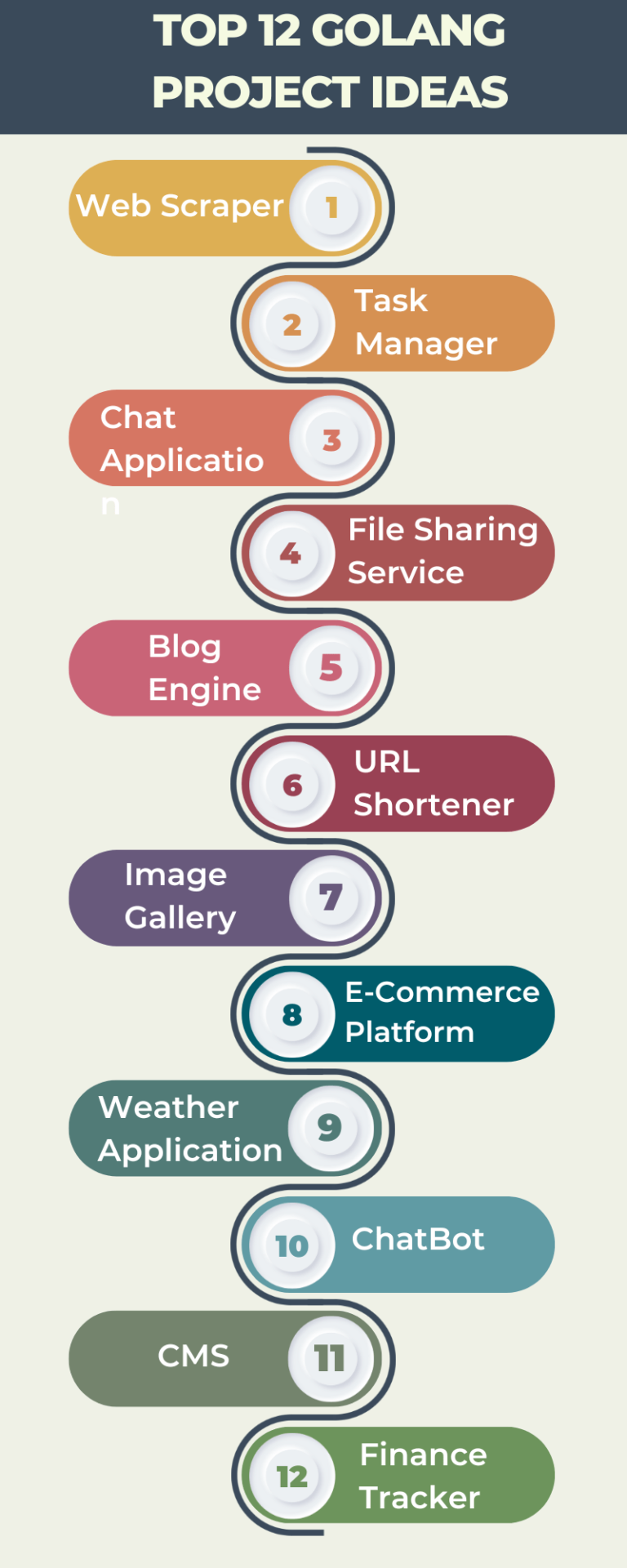 TOP 12 GOLANG PROJECT IDEAS

Web Scraper 1

2 Task Manager

Chat Applicatio n 3

4 File Sharing Service

Blog Engine 5

6 URL Shortener

Image Gallery 7

8 E-Commerce Platform

Weather Application 9

10 ChatBot

CMS 11

12 Finance Tracker